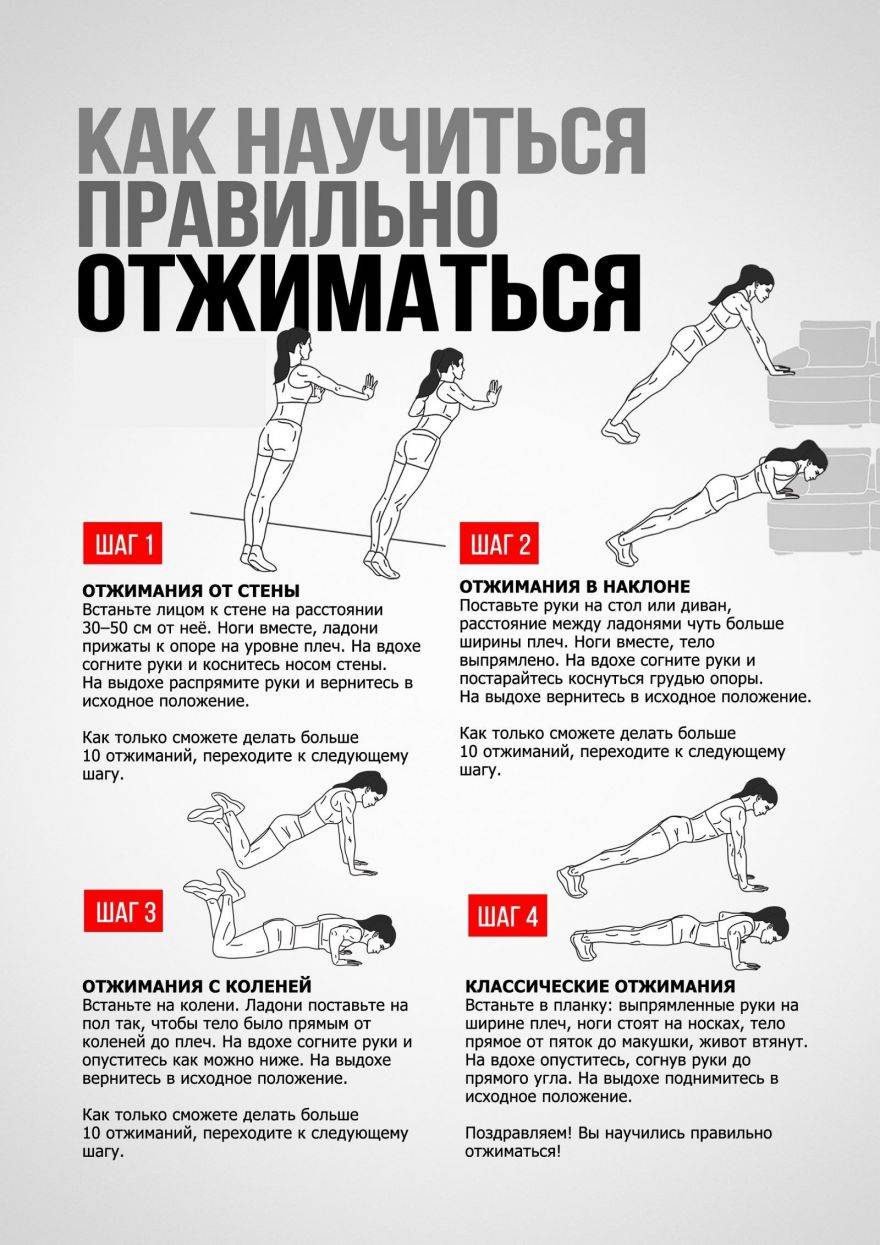 КАК НАУЧИТЬСЯ ПРАВИЛЬНО ОТЖИМАТЬСЯ

ШАГ 1

ОТЖИМАНИЯ ОТ СТЕНЫ
Встаньте лицом к стене на расстоянии 30–50 см от неё. Ноги вместе, ладони прижаты к опоре на уровне плеч. На вдохе согните руки и коснитесь носом стены. На выдохе распрямите руки и вернитесь в исходное положение.

Как только сможете делать больше 10 отжиманий, переходите к следующему шагу.

ШАГ 2

ОТЖИМАНИЯ В НАКЛОНЕ
Поставьте руки на стол или диван, расстояние между ладонями чуть больше ширины плеч. Ноги вместе, тело выпрямлено. На вдохе согните руки и постарайтесь коснуться грудью опоры. На выдохе вернитесь в исходное положение.

Как только сможете делать больше 10 отжиманий, переходите к следующему шагу.

ШАГ 3

ОТЖИМАНИЯ С КОЛЕНЕЙ
Встаньте на колени. Ладони поставьте на пол так, чтобы тело было прямым от коленей до плеч. На вдохе согните руки и опуститесь как можно ниже. На выдохе вернитесь в исходное положение.

Как только сможете делать больше 10 отжиманий, переходите к следующему шагу.

ШАГ 4

КЛАССИЧЕСКИЕ ОТЖИМАНИЯ
Встаньте в планку: выпрямленные руки на ширине плеч, ноги стоят на носках, тело прямое от пяток до макушки, живот втянут. На вдохе опуститесь, согнув руки до прямого угла. На выдохе поднимитесь в исходное положение.

Поздравляем! Вы научились правильно отжиматься!