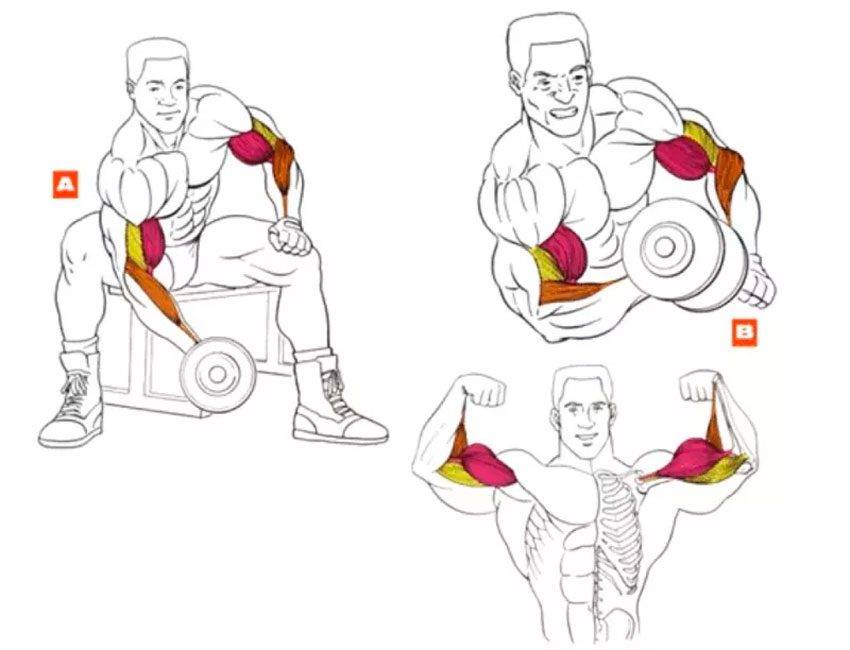 A

B