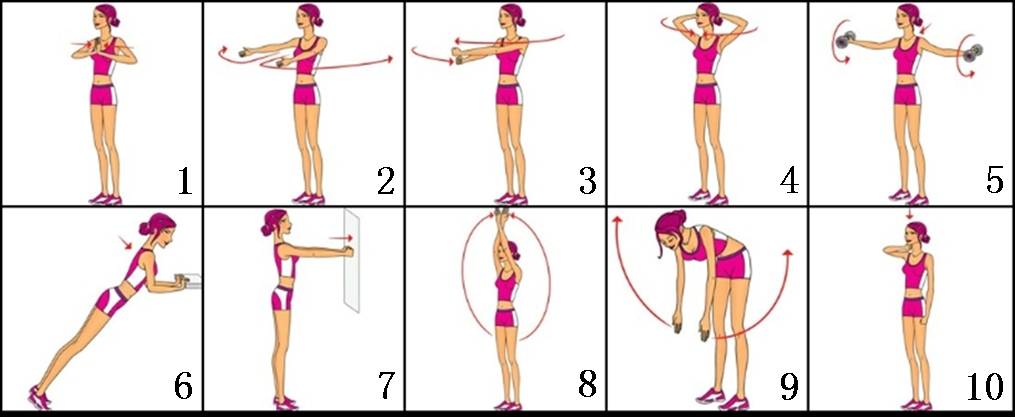 1
2
3
4
5
6
7
8
9
10