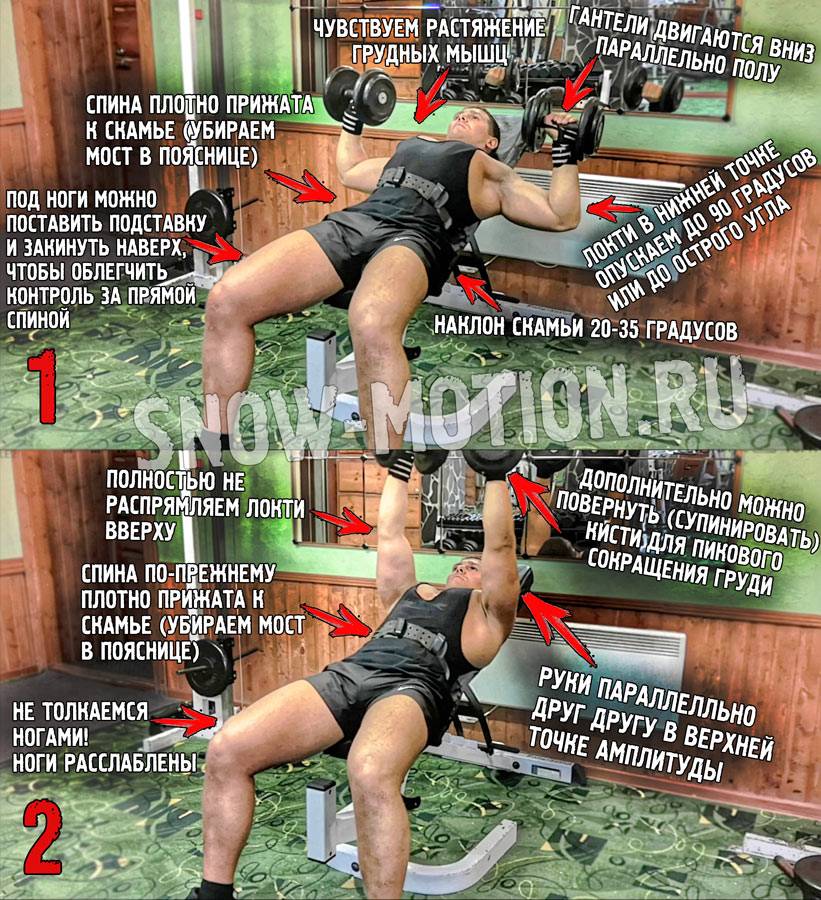 ЧУВСТВУЕМ РАСТЯЖЕНИЕ ГРУДНЫХ МЫШЦ

ГАНТЕЛИ ДВИГАЮТСЯ ВНИЗ ПАРАЛЛЕЛЬНО ПОЛУ

СПИНА ПЛОТНО ПРИЖАТА К СКАМЬЕ (УБИРАЕМ МОСТ В ПОЯСНИЦЕ)

ПОД НОГИ МОЖНО ПОСТАВИТЬ ПОДСТАВКУ И ЗАКИНУТЬ НАВЕРХ, ЧТОБЫ ОБЛЕГЧИТЬ КОНТРОЛЬ ЗА ПРЯМОЙ СПИНОЙ

ЛОКТИ В НИЖНЕЙ ТОЧКЕ ОПУСКАЕМ ДО 90 ГРАДУСОВ ИЛИ ДО ОСТРОГО УГЛА

НАКЛОН СКАМЬИ 20-35 ГРАДУСОВ

1

SNOW-MOTION.RU

ПОЛНОСТЬЮ НЕ РАСПРЯМЛЯЕМ ЛОКТИ ВВЕРХУ

ДОПОЛНИТЕЛЬНО МОЖНО ПОВЕРНУТЬ (СУПИНИРОВАТЬ) КИСТИ ДЛЯ ПИКОВОГО СОКРАЩЕНИЯ ГРУДИ

СПИНА ПО-ПРЕЖНЕМУ ПЛОТНО ПРИЖАТА К СКАМЬЕ (УБИРАЕМ МОСТ В ПОЯСНИЦЕ)

НЕ ТОЛКАЕМСЯ НОГАМИ! НОГИ РАССЛАБЛЕНЫ

РУКИ ПАРАЛЛЕЛЛЬНО ДРУГ ДРУГУ В ВЕРХНЕЙ ТОЧКЕ АМПЛИТУДЫ

2