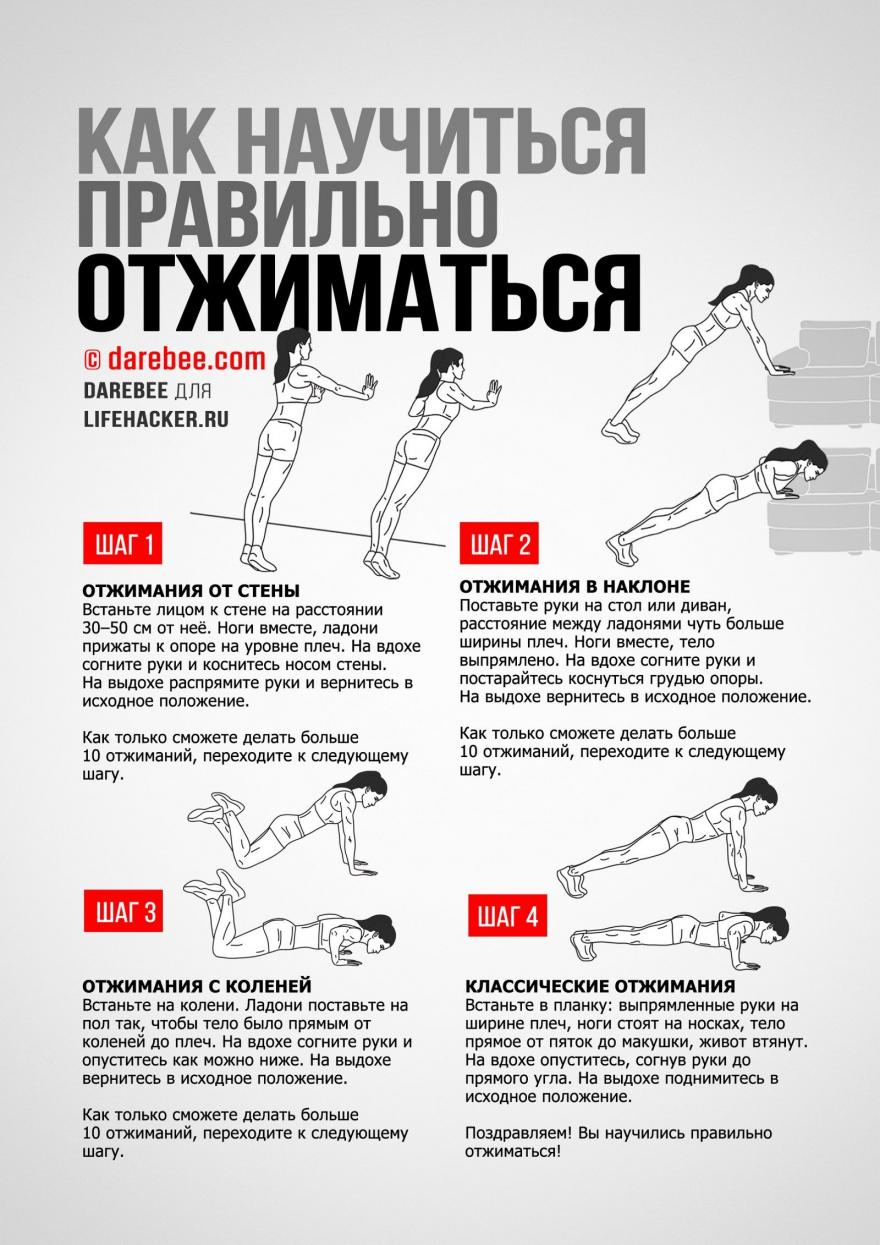 КАК НАУЧИТЬСЯ ПРАВИЛЬНО ОТЖИМАТЬСЯ

© darebee.com
DAREBEE ДЛЯ
LIFEHACKER.RU

ШАГ 1

ОТЖИМАНИЯ ОТ СТЕНЫ
Встаньте лицом к стене на расстоянии 30–50 см от неё. Ноги вместе, ладони прижаты к опоре на уровне плеч. На вдохе согните руки и коснитесь носом стены. На выдохе распрямите руки и вернитесь в исходное положение.

Как только сможете делать больше 10 отжиманий, переходите к следующему шагу.

ШАГ 2

ОТЖИМАНИЯ В НАКЛОНЕ
Поставьте руки на стол или диван, расстояние между ладонями чуть больше ширины плеч. Ноги вместе, тело выпрямлено. На вдохе согните руки и постарайтесь коснуться грудью опоры. На выдохе вернитесь в исходное положение.

Как только сможете делать больше 10 отжиманий, переходите к следующему шагу.

ШАГ 3

ОТЖИМАНИЯ С КОЛЕНЕЙ
Встаньте на колени. Ладони поставьте на пол так, чтобы тело было прямым от коленей до плеч. На вдохе согните руки и опуститесь как можно ниже. На выдохе вернитесь в исходное положение.

Как только сможете делать больше 10 отжиманий, переходите к следующему шагу.

ШАГ 4

КЛАССИЧЕСКИЕ ОТЖИМАНИЯ
Встаньте в планку: выпрямленные руки на ширине плеч, ноги стоят на носках, тело прямое от пяток до макушки, живот втянут. На вдохе опуститесь, согнув руки до прямого угла. На выдохе поднимитесь в исходное положение.

Поздравляем! Вы научились правильно отжиматься!